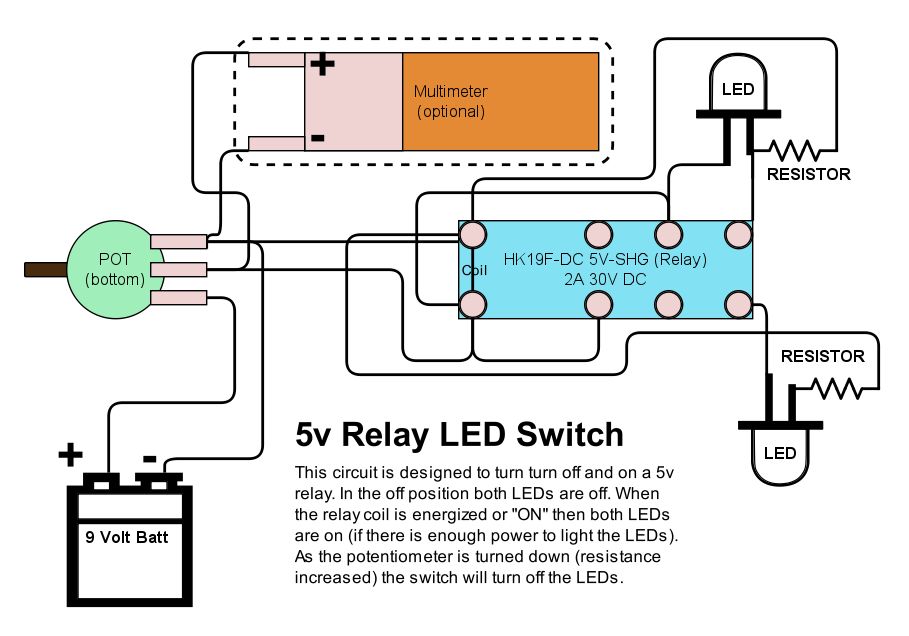 +

-

Multimeter
(optional)

LED

RESISTOR

POT
(bottom)

Coil

HK19F-DC 5V-SHG (Relay)
2A 30V DC

RESISTOR

LED

+

-

9 Volt Batt

5v Relay LED Switch

This circuit is designed to turn turn off and on a 5v relay. In the off position both LEDs are off. When the relay coil is energized or "ON" then both LEDs are on (if there is enough power to light the LEDs). As the potentiometer is turned down (resistance increased) the switch will turn off the LEDs.