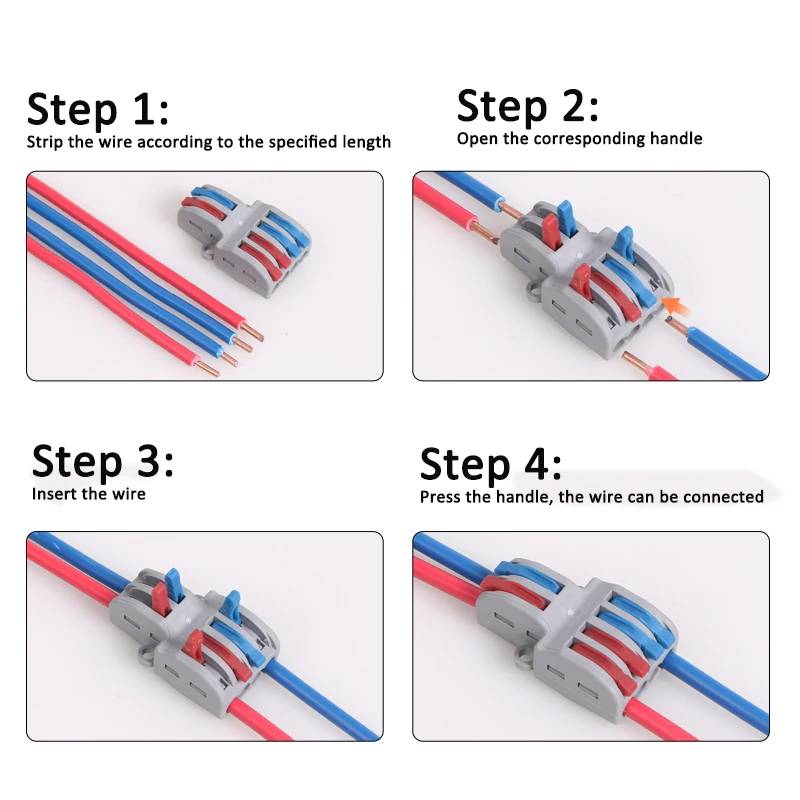 Step 1:
Strip the wire according to the specified length

Step 2:
Open the corresponding handle

Step 3:
Insert the wire

Step 4:
Press the handle, the wire can be connected