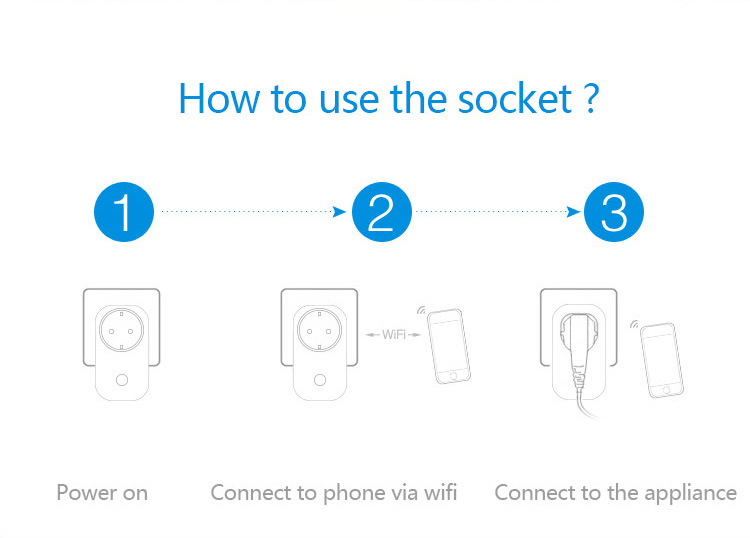 How to use the socket ?

1

2

3

WiFi

Power on

Connect to phone via wifi

Connect to the appliance